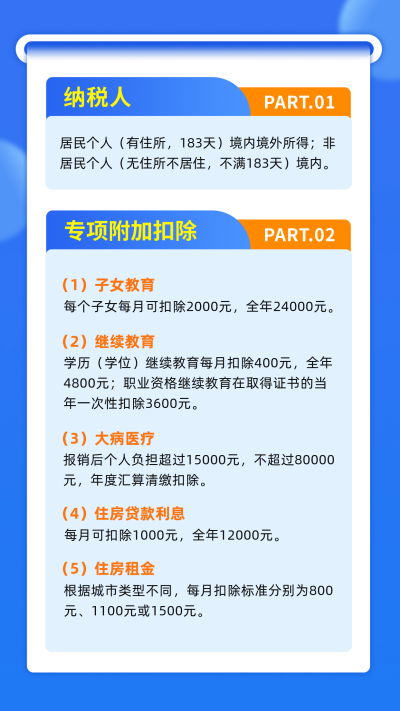 纳税人

PART.01

居民个人（有住所，183天）境内境外所得；非居民个人（无住所不居住，不满183天）境内。

专项附加扣除

PART.02

（1）子女教育
每个子女每月可扣除2000元，全年24000元。

（2）继续教育
学历（学位）继续教育每月扣除400元，全年4800元；职业资格继续教育在取得证书的当年一次性扣除3600元。

（3）大病医疗
报销后个人负担超过15000元，不超过80000元，年度汇算清缴扣除。

（4）住房贷款利息
每月可扣除1000元，全年12000元。

（5）住房租金
根据城市类型不同，每月扣除标准分别为800元、1100元或1500元。