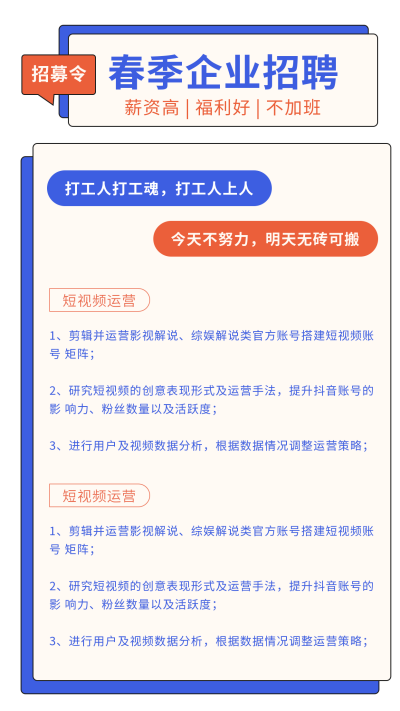 招募令

春季企业招聘

薪资高 | 福利好 | 不加班

打工人打工魂，打工人上人

今天不努力，明天无砖可搬

短视频运营

1、剪辑并运营影视解说、综娱解说类官方账号搭建短视频账号 矩阵；

2、研究短视频的创意表现形式及运营手法，提升抖音账号的影 响力、粉丝数量以及活跃度；

3、进行用户及视频数据分析，根据数据情况调整运营策略；

短视频运营

1、剪辑并运营影视解说、综娱解说类官方账号搭建短视频账号 矩阵；

2、研究短视频的创意表现形式及运营手法，提升抖音账号的影 响力、粉丝数量以及活跃度；

3、进行用户及视频数据分析，根据数据情况调整运营策略；