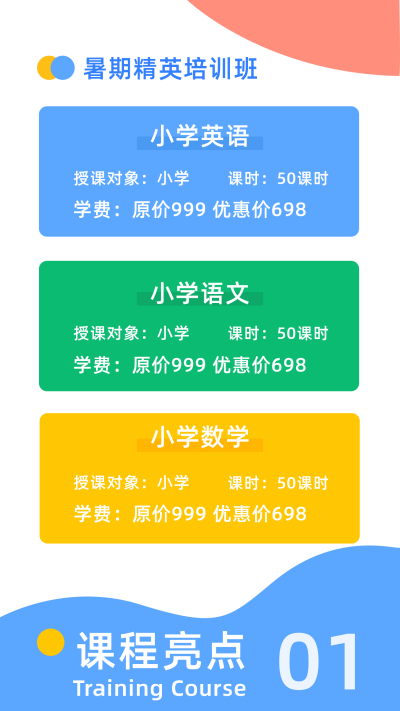 暑期精英培训班

小学英语

授课对象：小学　　课时：50课时

学费：原价999 优惠价698

小学语文

授课对象：小学　　课时：50课时

学费：原价999 优惠价698

小学数学

授课对象：小学　　课时：50课时

学费：原价999 优惠价698

课程亮点

Training Course

01